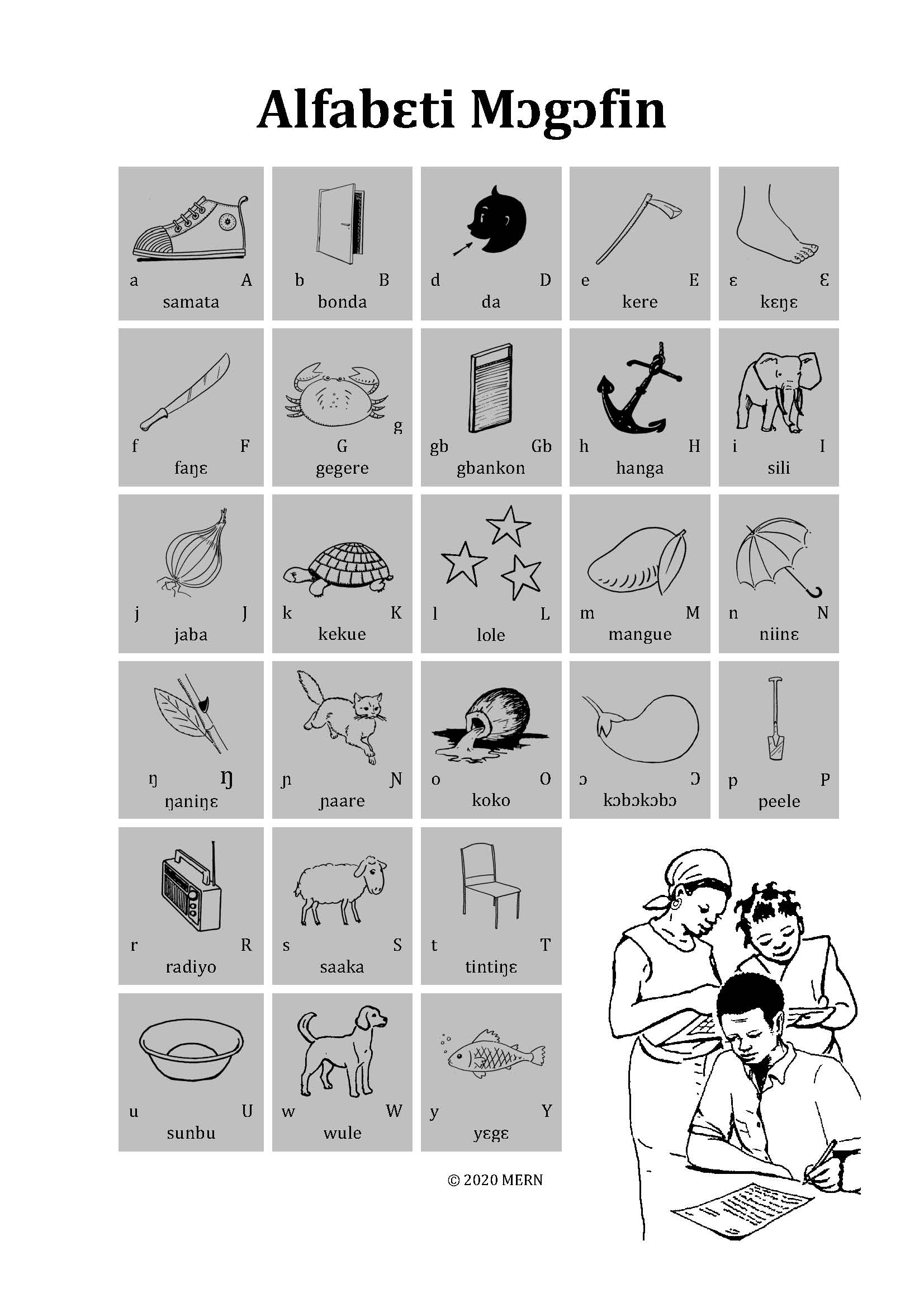 Alfabɛti Mɔgɔfin

a A
samata

b B
bonda

d D
da

e E
kere

ɛ Ɛ
kɛŋɛ

f F
faŋɛ

g
G
gegere

gb Gb
gbankon

h H
hanga

i I
sili

j J
jaba

k K
kekue

l L
lole

m M
mangue

n N
niinɛ

ŋ Ŋ
ŋaniŋɛ

ɲ Ɲ
ɲaare

o O
koko

ɔ Ɔ
kɔbɔkɔbɔ

p P
peele

r R
radiyo

s S
saaka

t T
tintiŋɛ

u U
sunbu

w W
wule

y Y
yɛgɛ

© 2020 MERN